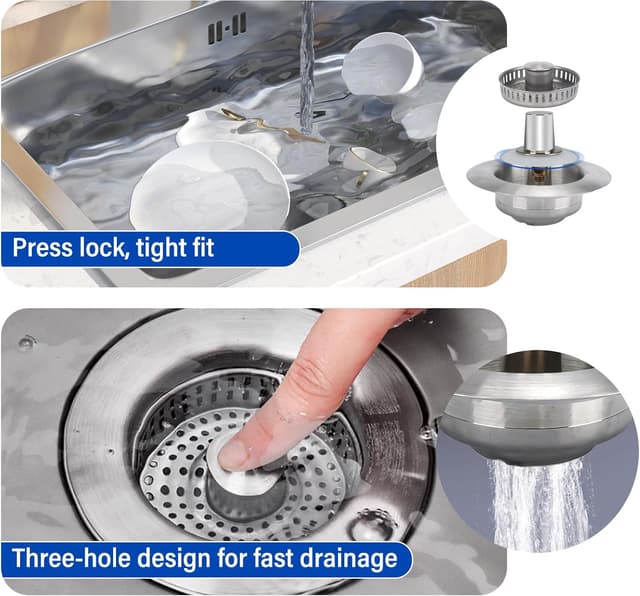 Press lock, tight fit

Three-hole design for fast drainage