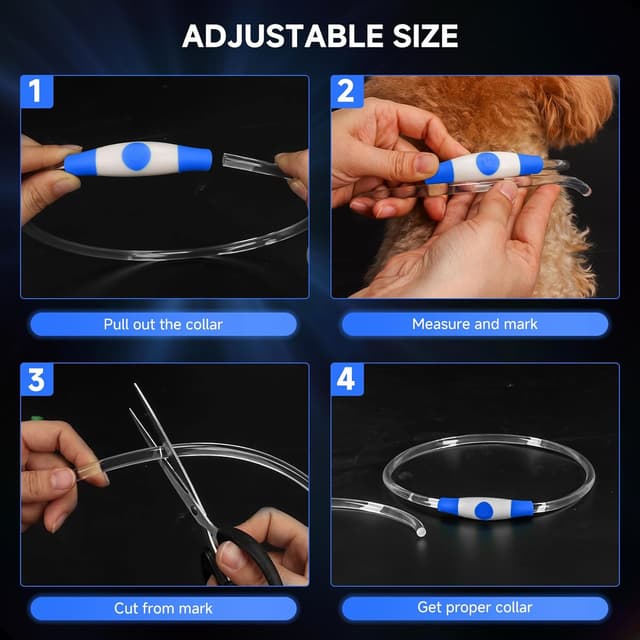 ADJUSTABLE SIZE

1

Pull out the collar

2

Measure and mark

3

Cut from mark

4

Get proper collar