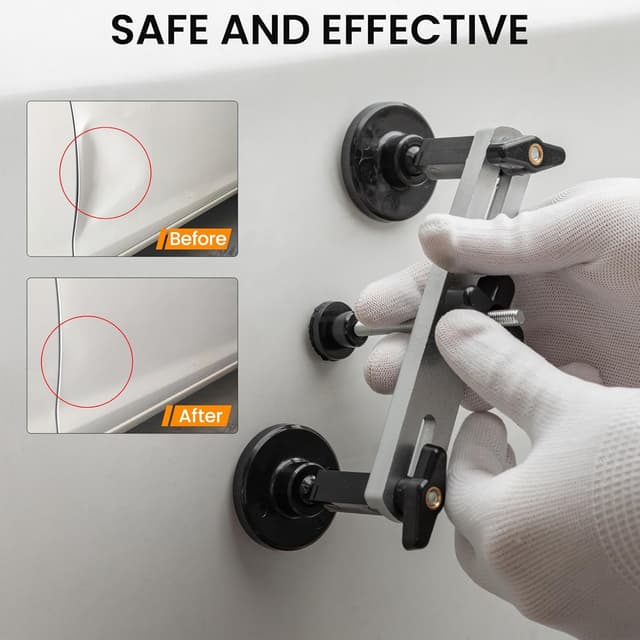 SAFE AND EFFECTIVE

Before

After