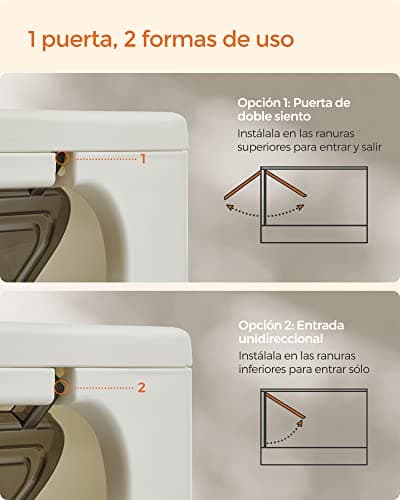 1 puerta, 2 formas de uso

Opción 1: Puerta de doble siento
Instálala en las ranuras superiores para entrar y salir

1

Opción 2: Entrada unidireccional
Instálala en las ranuras inferiores para entrar sólo

2