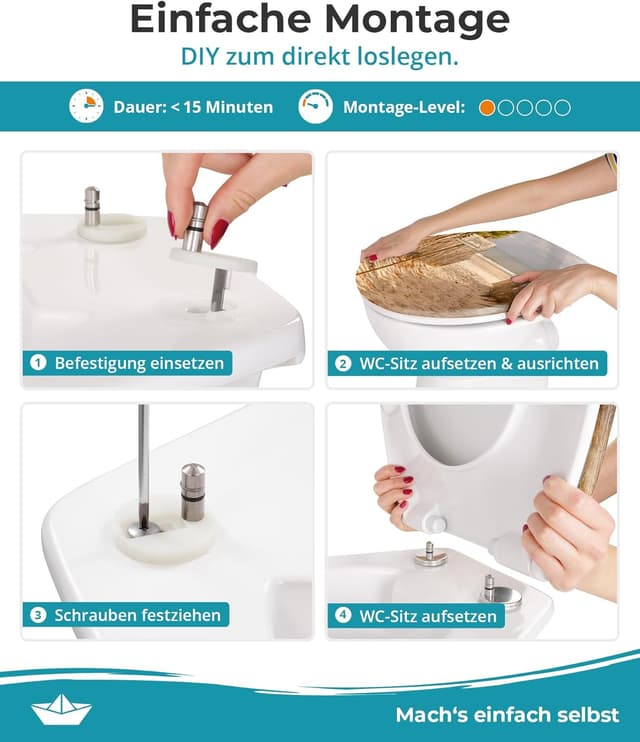 Einfache Montage
DIY zum direkt loslegen.

Dauer: < 15 Minuten Montage-Level:

1 Befestigung einsetzen

2 WC-Sitz aufsetzen & ausrichten

3 Schrauben festziehen

4 WC-Sitz aufsetzen

Mach's einfach selbst