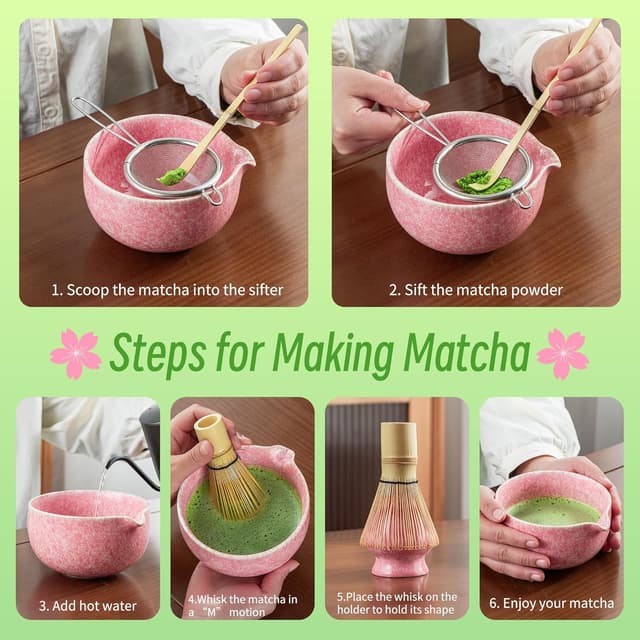 1. Scoop the matcha into the sifter

2. Sift the matcha powder

Steps for Making Matcha

3. Add hot water

4.Whisk the matcha in a "M" motion

5.Place the whisk on the holder to hold its shape

6. Enjoy your matcha