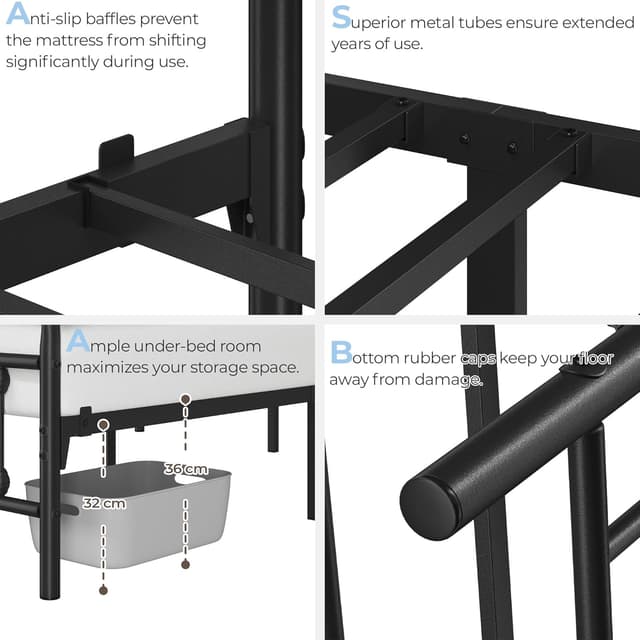 Anti-slip baffles prevent the mattress from shifting significantly during use.

Superior metal tubes ensure extended years of use.

Ample under-bed room maximizes your storage space.

36 cm

32 cm

Bottom rubber caps keep your floor away from damage.