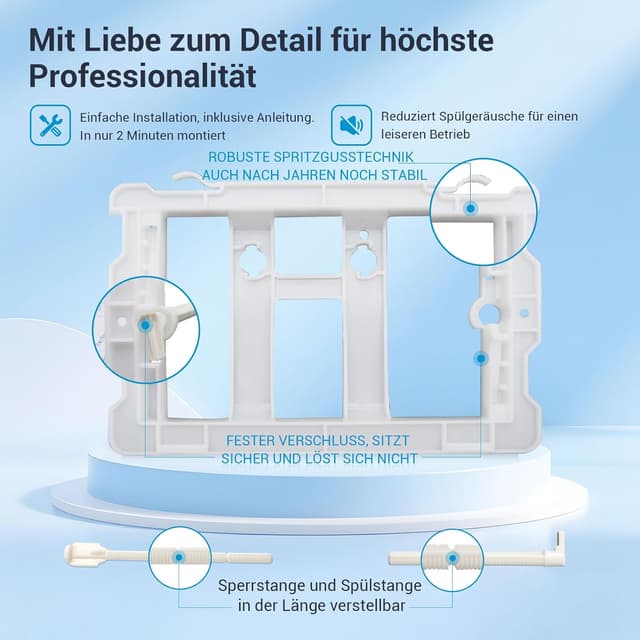 Mit Liebe zum Detail für höchste Professionalität

Einfache Installation, inklusive Anleitung. In nur 2 Minuten montiert

Reduziert Spülgeräusche für einen leiseren Betrieb

ROBUSTE SPRITZGUSSTECHNIK AUCH NACH JAHREN NOCH STABIL

FESTER VERSCHLUSS, SITZT SICHER UND LÖST SICH NICHT

Sperrstange und Spülstange in der Länge verstellbar