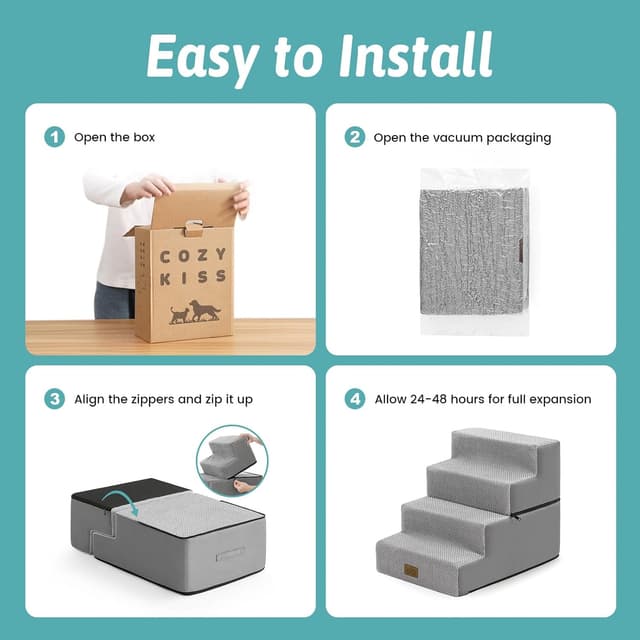 Easy to Install

1 Open the box

COZY KISS

2 Open the vacuum packaging

3 Align the zippers and zip it up

4 Allow 24-48 hours for full expansion