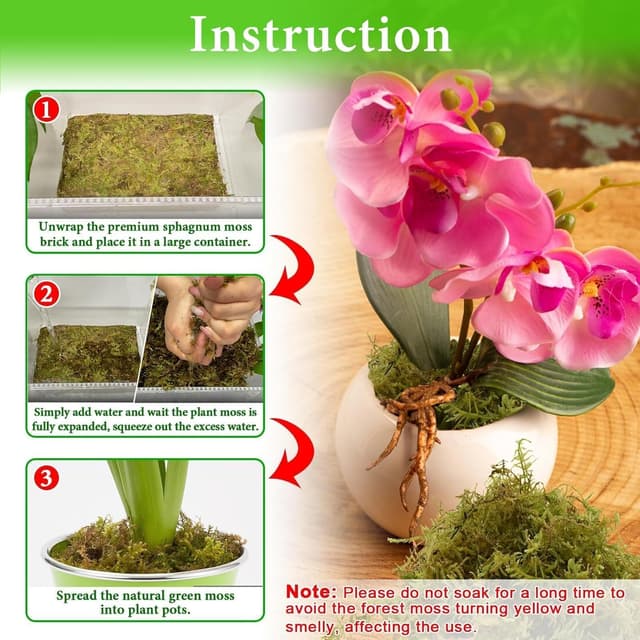 Instruction

1

Unwrap the premium sphagnum moss brick and place it in a large container.

2

Simply add water and wait the plant moss is fully expanded, squeeze out the excess water.

3

Spread the natural green moss into plant pots.

Note: Please do not soak for a long time to avoid the forest moss turning yellow and smelly, affecting the use.