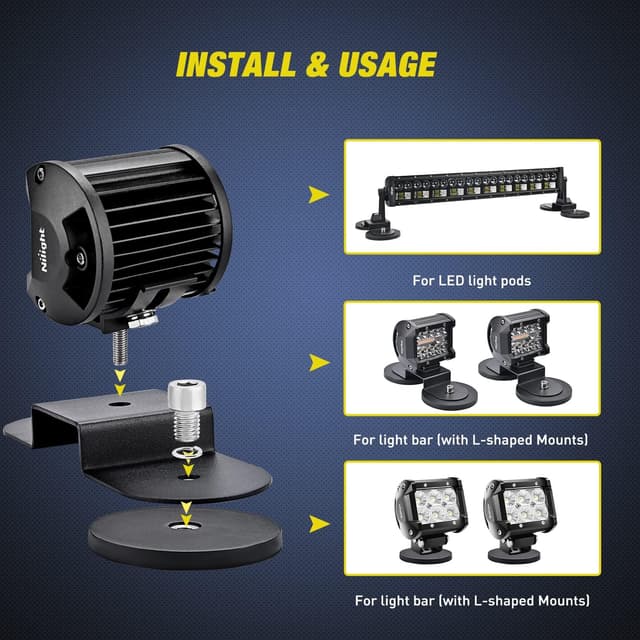 INSTALL & USAGE

Nilight

For LED light pods

For light bar (with L-shaped Mounts)

For light bar (with L-shaped Mounts)