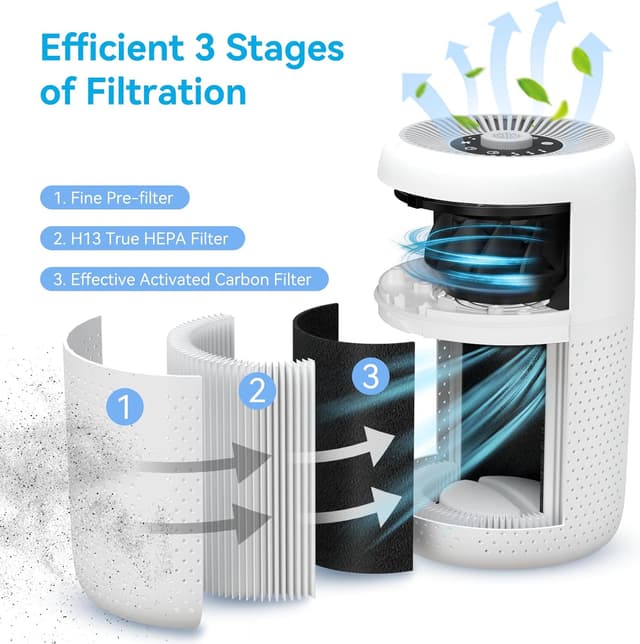 Efficient 3 Stages of Filtration

1. Fine Pre-filter

2. H13 True HEPA Filter

3. Effective Activated Carbon Filter

1

2

3