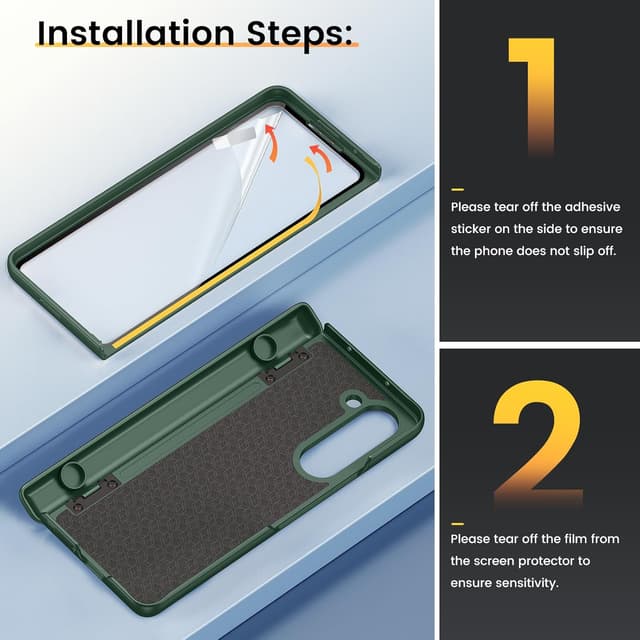 Installation Steps:

1

Please tear off the adhesive sticker on the side to ensure the phone does not slip off.

2

Please tear off the film from the screen protector to ensure sensitivity.