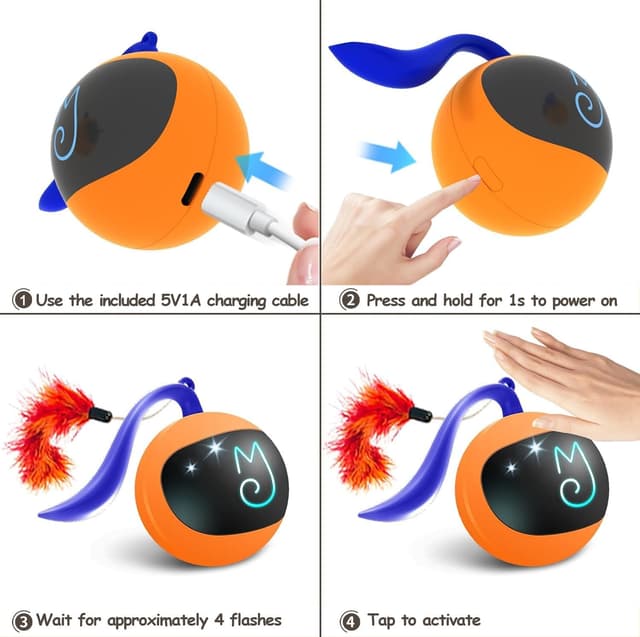 1 Use the included 5V1A charging cable

2 Press and hold for 1s to power on

3 Wait for approximately 4 flashes

4 Tap to activate