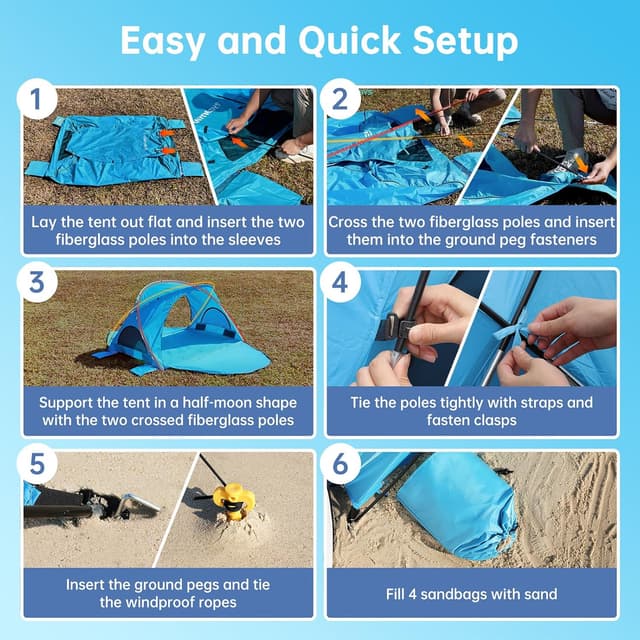 Easy and Quick Setup

1

Lay the tent out flat and insert the two fiberglass poles into the sleeves

2

Cross the two fiberglass poles and insert them into the ground peg fasteners

3

Support the tent in a half-moon shape with the two crossed fiberglass poles

4

Tie the poles tightly with straps and fasten clasps

5

Insert the ground pegs and tie the windproof ropes

6

Fill 4 sandbags with sand