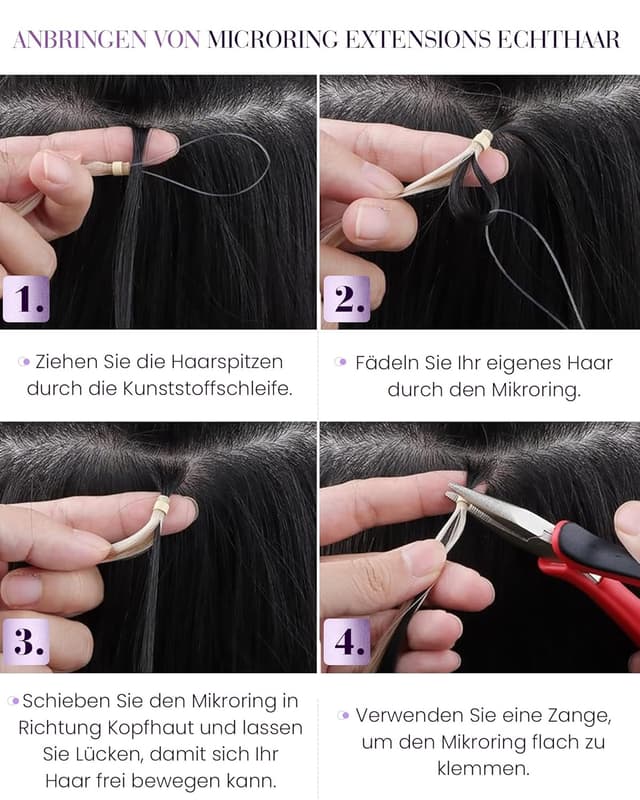 ANBRINGEN VON MICRORING EXTENSIONS ECHTHAAR

1.

Ziehen Sie die Haarspitzen durch die Kunststoffschleife.

2.

Fädeln Sie Ihr eigenes Haar durch den Mikroring.

3.

Schieben Sie den Mikroring in Richtung Kopfhaut und lassen Sie Lücken, damit sich Ihr Haar frei bewegen kann.

4.

Verwenden Sie eine Zange, um den Mikroring flach zu klemmen.