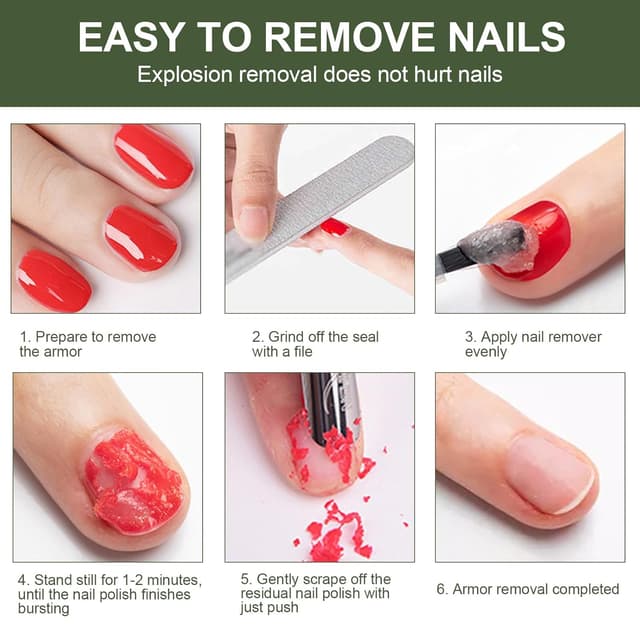 EASY TO REMOVE NAILS
Explosion removal does not hurt nails

1. Prepare to remove the armor

2. Grind off the seal with a file

3. Apply nail remover evenly

4. Stand still for 1-2 minutes, until the nail polish finishes bursting

5. Gently scrape off the residual nail polish with just push

6. Armor removal completed