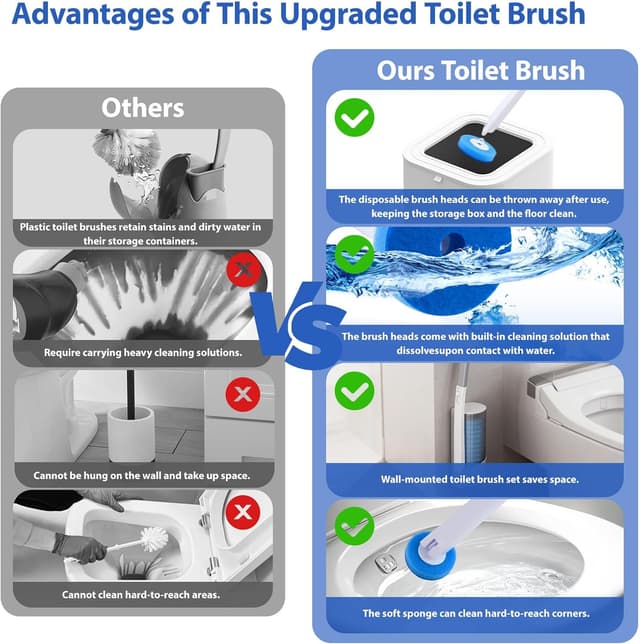 Advantages of This Upgraded Toilet Brush

Others

Plastic toilet brushes retain stains and dirty water in their storage containers.

Require carrying heavy cleaning solutions.

Cannot be hung on the wall and take up space.

Cannot clean hard-to-reach areas.

VS

Ours Toilet Brush

The disposable brush heads can be thrown away after use, keeping the storage box and the floor clean.

The brush heads come with built-in cleaning solution that dissolvesupon contact with water.

Wall-mounted toilet brush set saves space.

The soft sponge can clean hard-to-reach corners.