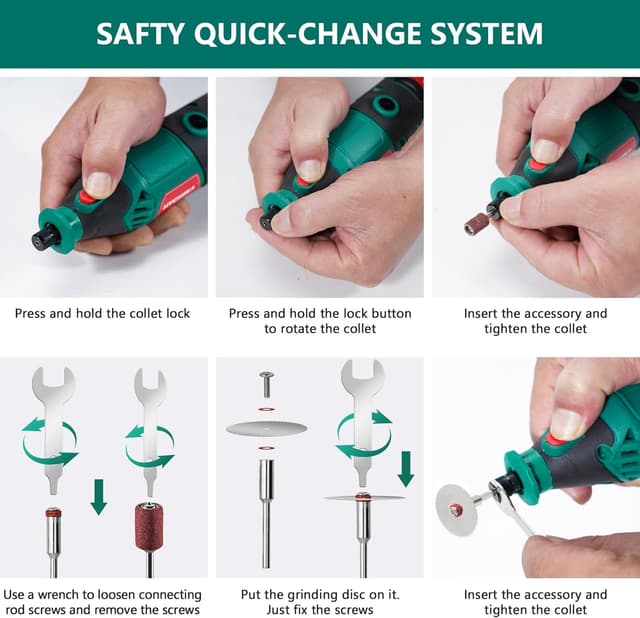 SAFTY QUICK-CHANGE SYSTEM

Press and hold the collet lock

Press and hold the lock button to rotate the collet

Insert the accessory and tighten the collet

Use a wrench to loosen connecting rod screws and remove the screws

Put the grinding disc on it. Just fix the screws

Insert the accessory and tighten the collet