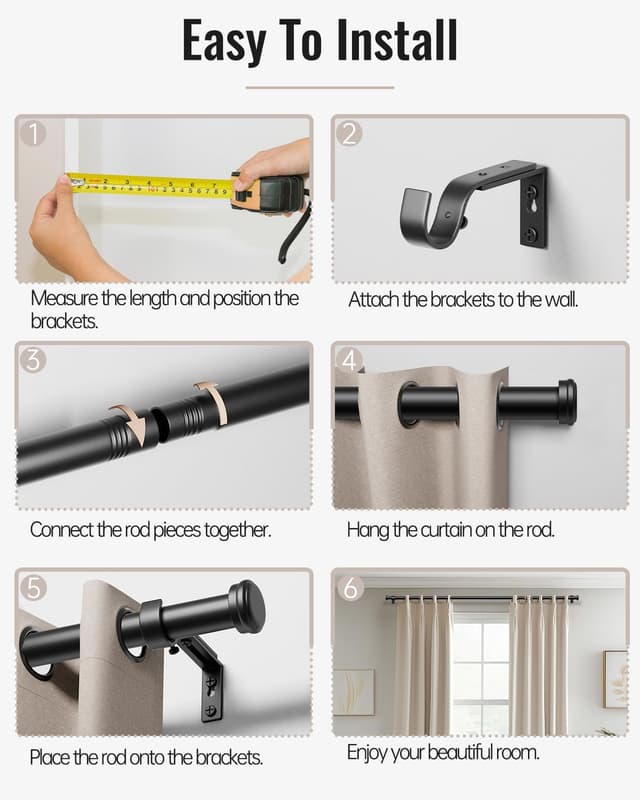 Easy To Install

1

Measure the length and position the brackets.

2

Attach the brackets to the wall.

3

Connect the rod pieces together.

4

Hang the curtain on the rod.

5

Place the rod onto the brackets.

6

Enjoy your beautiful room.