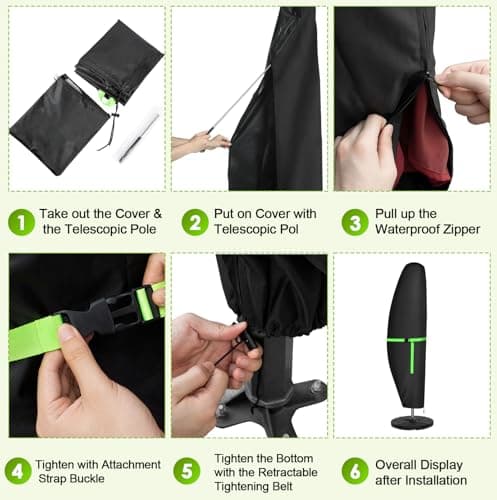 1 Take out the Cover & the Telescopic Pole

2 Put on Cover with Telescopic Pol

3 Pull up the Waterproof Zipper

4 Tighten with Attachment Strap Buckle

5 Tighten the Bottom with the Retractable Tightening Belt

6 Overall Display after Installation