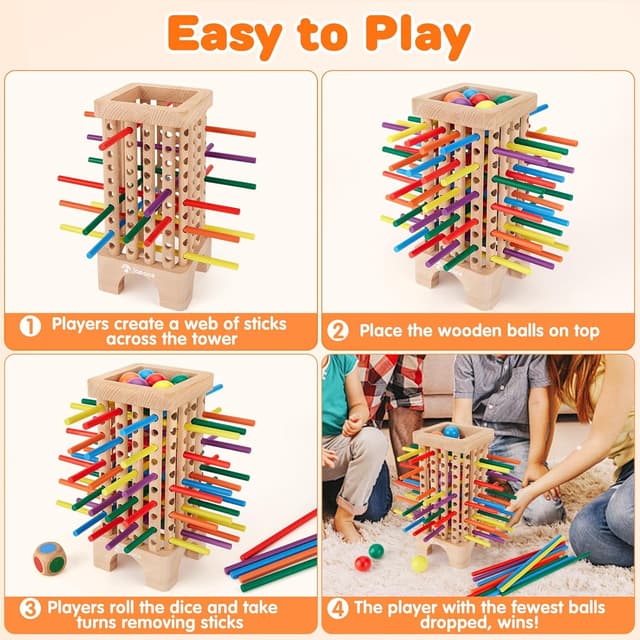 Easy to Play

1 Players create a web of sticks across the tower

2 Place the wooden balls on top

3 Players roll the dice and take turns removing sticks

4 The player with the fewest balls dropped, wins!