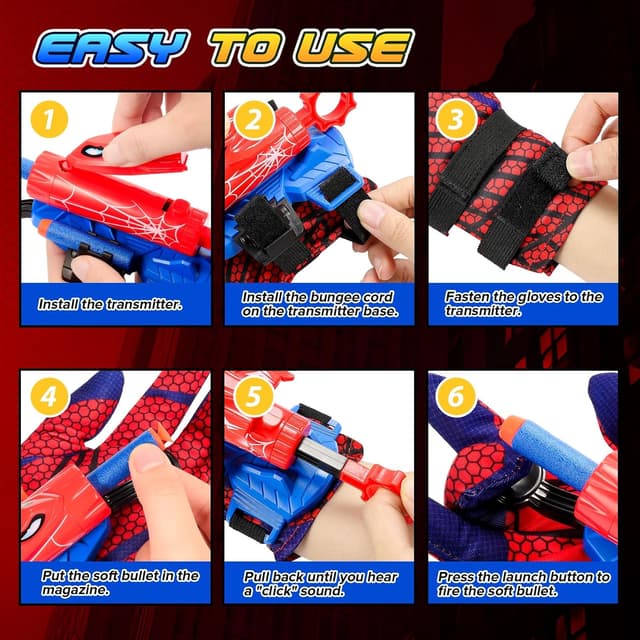 EASY TO USE

1

Install the transmitter.

2

Install the bungee cord on the transmitter base.

3

Fasten the gloves to the transmitter.

4

Put the soft bullet in the magazine.

5

Pull back until you hear a "click" sound.

6

Press the launch button to fire the soft bullet.