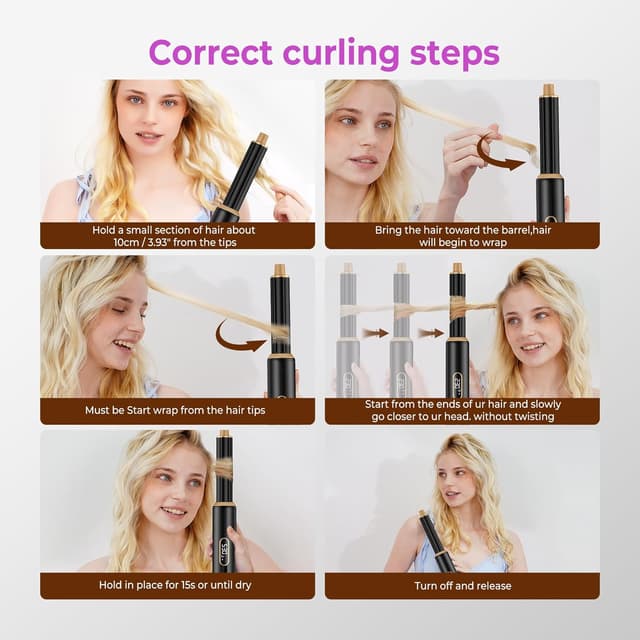 Correct curling steps

Hold a small section of hair about 10cm / 3.93" from the tips

Bring the hair toward the barrel,hair will begin to wrap

Must be Start wrap from the hair tips

Start from the ends of ur hair and slowly go closer to ur head. without twisting

Hold in place for 15s or until dry

Turn off and release