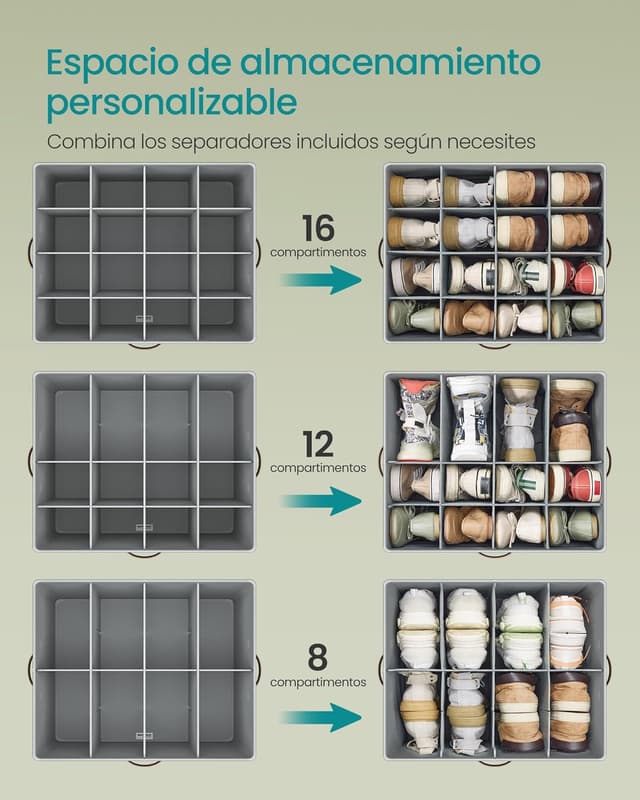 Espacio de almacenamiento personalizable

Combina los separadores incluidos según necesites

16
compartimentos

12
compartimentos

8
compartimentos