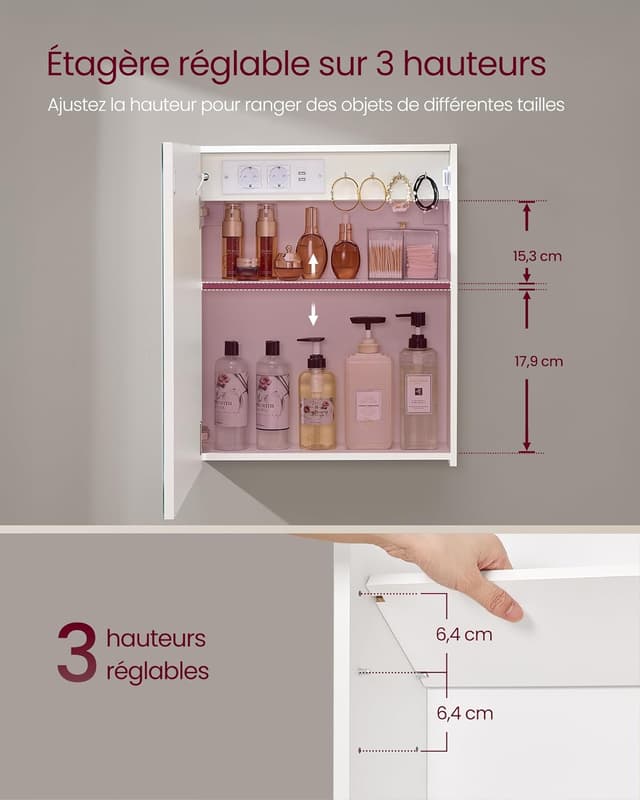 Étagère réglable sur 3 hauteurs

Ajustez la hauteur pour ranger des objets de différentes tailles

15,3 cm

17,9 cm

3 hauteurs réglables

6,4 cm

6,4 cm