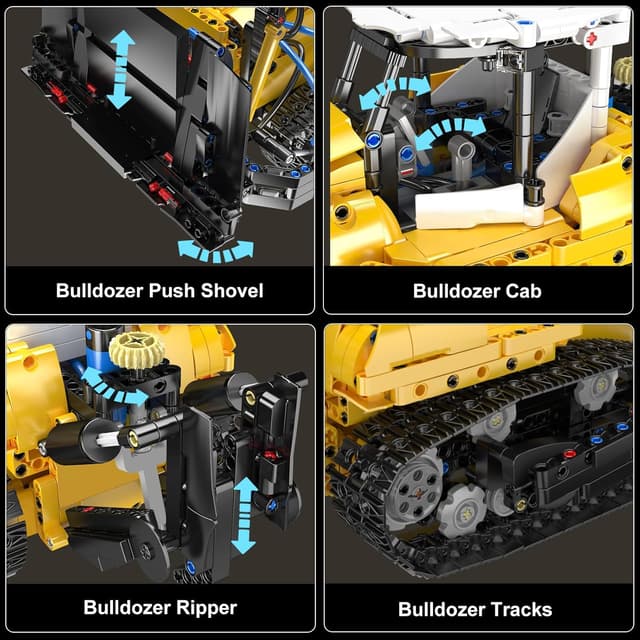 Bulldozer Push Shovel

Bulldozer Cab

Bulldozer Ripper

Bulldozer Tracks