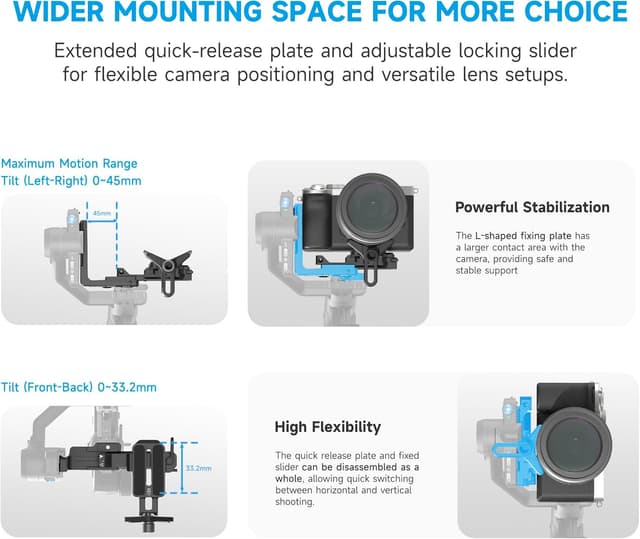 WIDER MOUNTING SPACE FOR MORE CHOICE

Extended quick-release plate and adjustable locking slider for flexible camera positioning and versatile lens setups.

Maximum Motion Range
Tilt (Left-Right) 0~45mm

45mm

Powerful Stabilization

The L-shaped fixing plate has a larger contact area with the camera, providing safe and stable support

Tilt (Front-Back) 0~33.2mm

33.2mm

High Flexibility

The quick release plate and fixed slider can be disassembled as a whole, allowing quick switching between horizontal and vertical shooting.