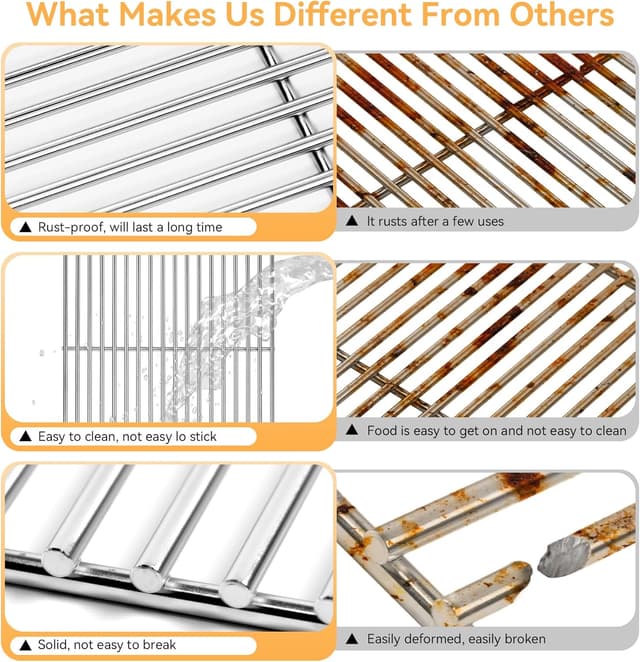 What Makes Us Different From Others

▲ Rust-proof, will last a long time

▲ It rusts after a few uses

▲ Easy to clean, not easy lo stick

▲ Food is easy to get on and not easy to clean

▲ Solid, not easy to break

▲ Easily deformed, easily broken