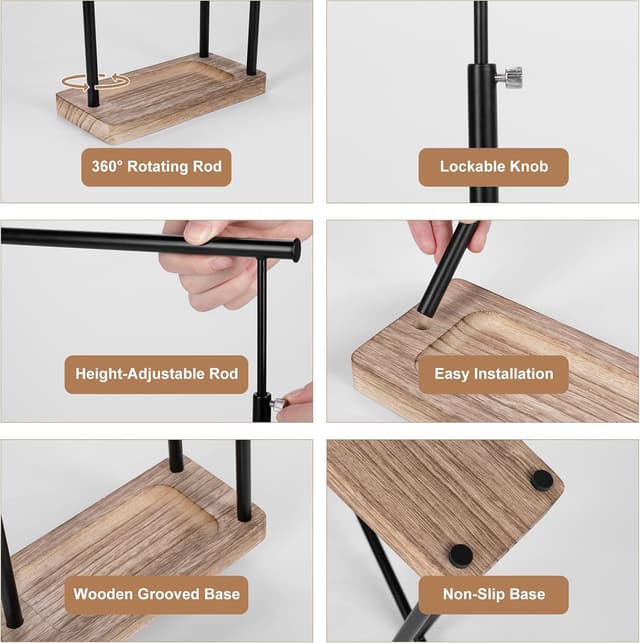 360° Rotating Rod

Lockable Knob

Height-Adjustable Rod

Easy Installation

Wooden Grooved Base

Non-Slip Base