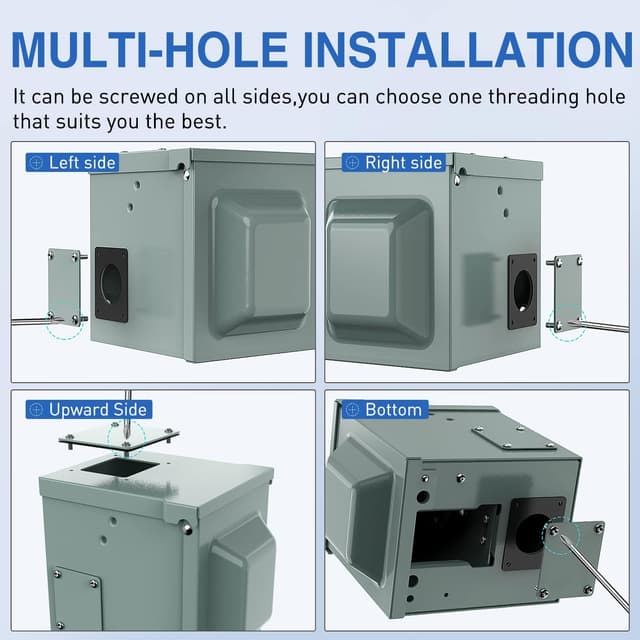 MULTI-HOLE INSTALLATION

It can be screwed on all sides,you can choose one threading hole that suits you the best.

Left side

Right side

Upward Side

Bottom