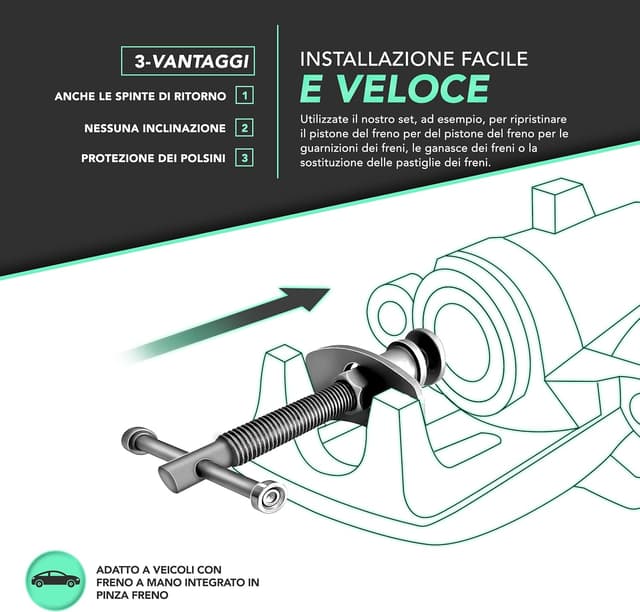 3-VANTAGGI

ANCHE LE SPINTE DI RITORNO 1

NESSUNA INCLINAZIONE 2

PROTEZIONE DEI POLSINI 3

INSTALLAZIONE FACILE
E VELOCE

Utilizzate il nostro set, ad esempio, per ripristinare il pistone del freno per del pistone del freno per le guarnizioni dei freni, le ganasce dei freni o la sostituzione delle pastiglie dei freni.

ADATTO A VEICOLI CON FRENO A MANO INTEGRATO IN PINZA FRENO