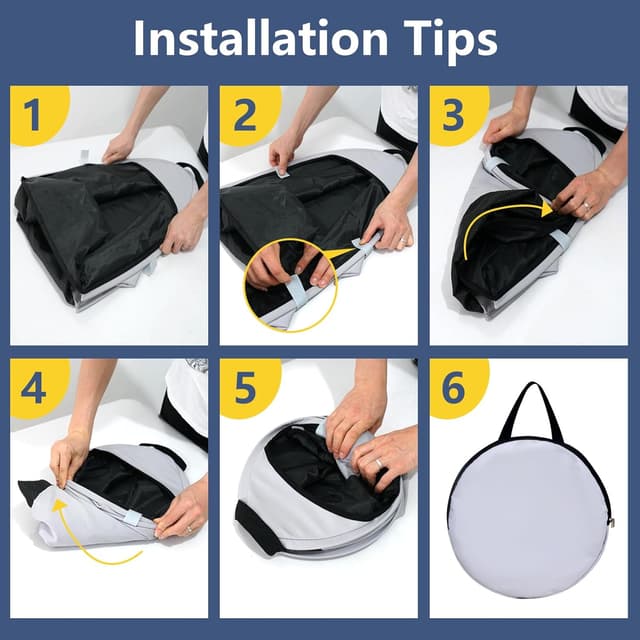 Installation Tips

1

2

3

4

5

6