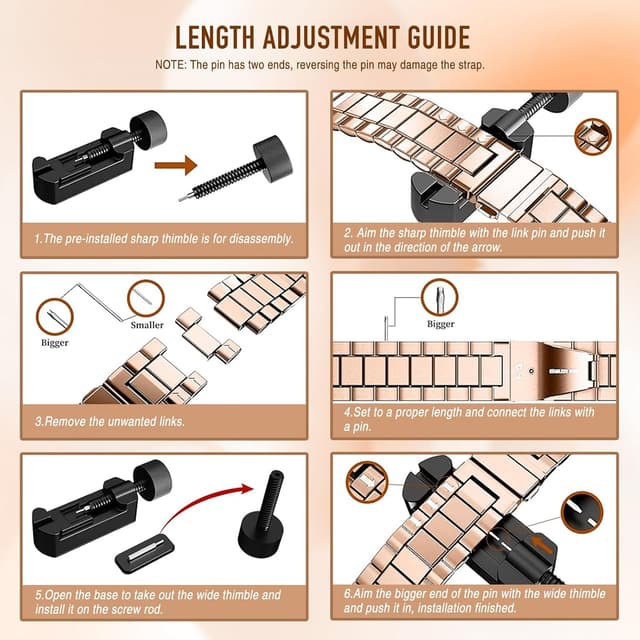 LENGTH ADJUSTMENT GUIDE

NOTE: The pin has two ends, reversing the pin may damage the strap.

1.The pre-installed sharp thimble is for disassembly.

2. Aim the sharp thimble with the link pin and push it out in the direction of the arrow.

Bigger

Smaller

3.Remove the unwanted links.

Bigger

4.Set to a proper length and connect the links with a pin.

5.Open the base to take out the wide thimble and install it on the screw rod.

6.Aim the bigger end of the pin with the wide thimble and push it in, installation finished.