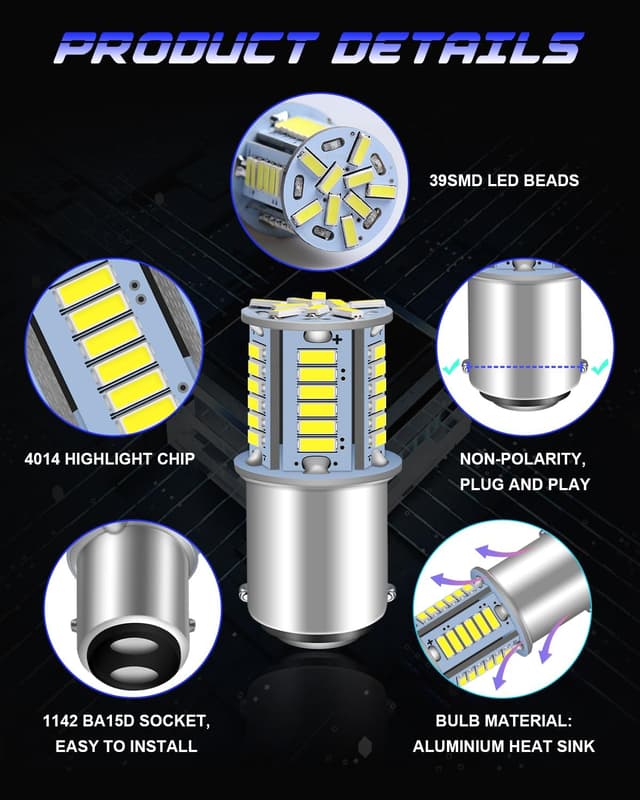 PRODUCT DETAILS

39SMD LED BEADS

4014 HIGHLIGHT CHIP

NON-POLARITY, PLUG AND PLAY

1142 BA15D SOCKET, EASY TO INSTALL

BULB MATERIAL: ALUMINIUM HEAT SINK