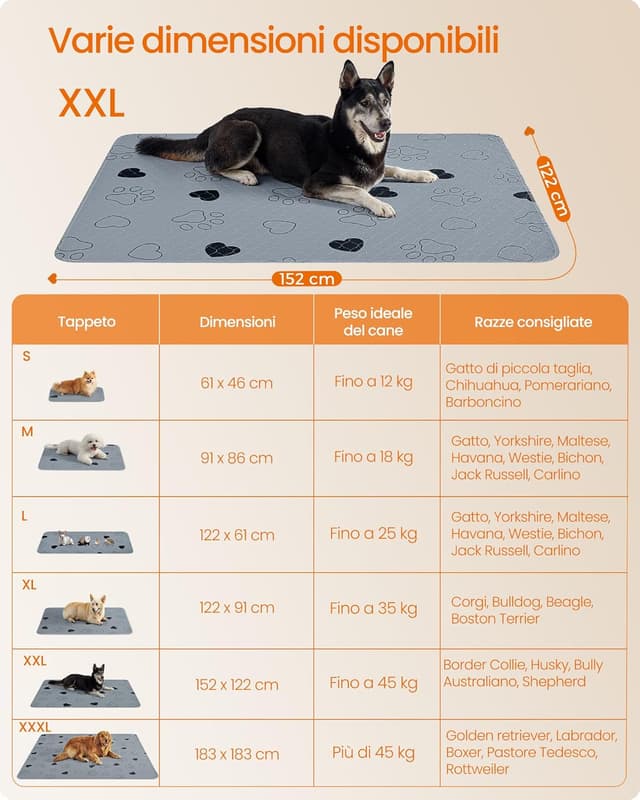 Varie dimensioni disponibili

XXL

122 cm

152 cm

| Tappeto | Dimensioni | Peso ideale del cane | Razze consigliate |
|---|---|---|---|
| S | 61 x 46 cm | Fino a 12 kg | Gatto di piccola taglia, Chihuahua, Pomerariano, Barboncino |
| M | 91 x 86 cm | Fino a 18 kg | Gatto, Yorkshire, Maltese, Havana, Westie, Bichon, Jack Russell, Carlino |
| L | 122 x 61 cm | Fino a 25 kg | Gatto, Yorkshire, Maltese, Havana, Westie, Bichon, Jack Russell, Carlino |
| XL | 122 x 91 cm | Fino a 35 kg | Corgi, Bulldog, Beagle, Boston Terrier |
| XXL | 152 x 122 cm | Fino a 45 kg | Border Collie, Husky, Bully Australiano, Shepherd |
| XXXL | 183 x 183 cm | Più di 45 kg | Golden retriever, Labrador, Boxer, Pastore Tedesco, Rottweiler |