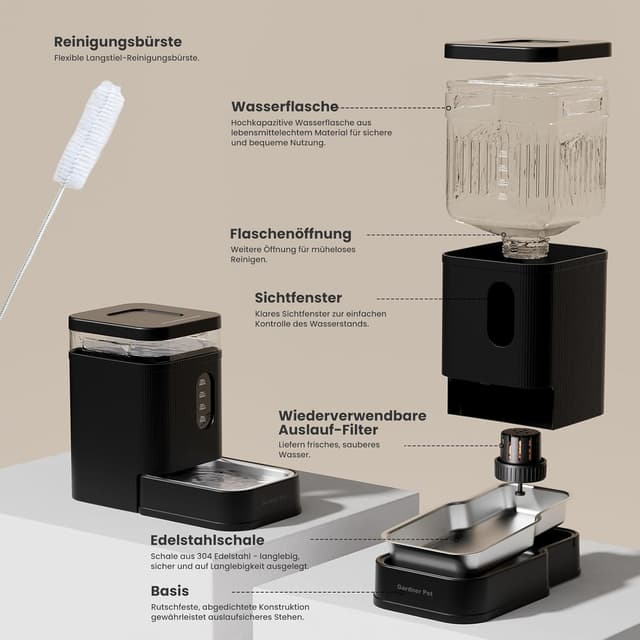 Reinigungsbürste
Flexible Langstiel-Reinigungsbürste.

Wasserflasche
Hochkapazitive Wasserflasche aus lebensmittelechtem Material für sichere und bequeme Nutzung.

Flaschenöffnung
Weitere Öffnung für müheloses Reinigen.

Sichtfenster
Klares Sichtfenster zur einfachen Kontrolle des Wasserstands.

Wiederverwendbare Auslauf-Filter
Liefern frisches, sauberes Wasser.

Edelstahlschale
Schale aus 304 Edelstahl - langlebig, sicher und auf Langlebigkeit ausgelegt.

Basis
Rutschfeste, abgedichtete Konstruktion gewährleistet auslaufsicheres Stehen.

Gardner Pet

Gardner Pet