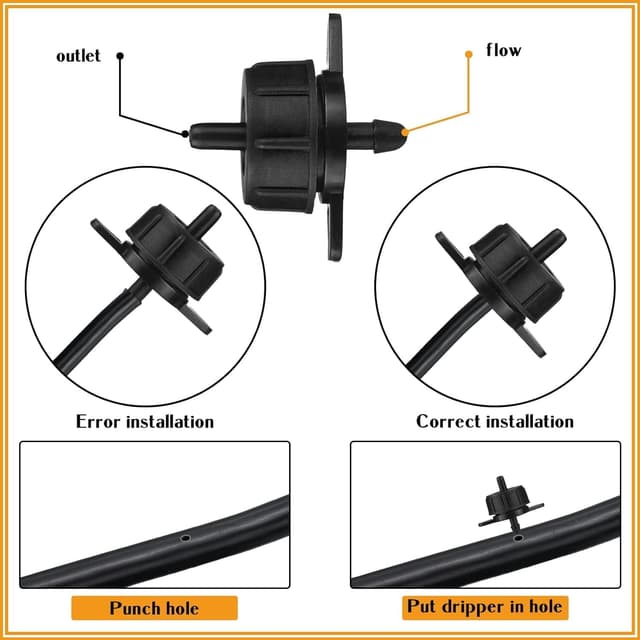 outlet

flow

Error installation

Correct installation

Punch hole

Put dripper in hole