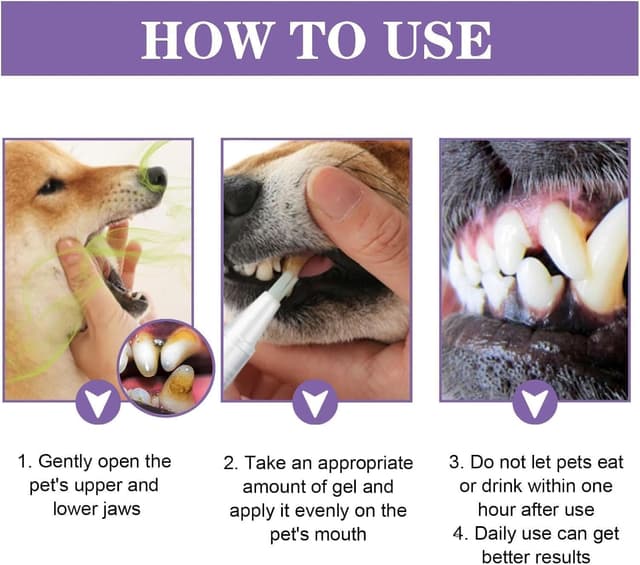 HOW TO USE

1. Gently open the pet's upper and lower jaws

2. Take an appropriate amount of gel and apply it evenly on the pet's mouth

3. Do not let pets eat or drink within one hour after use
4. Daily use can get better results