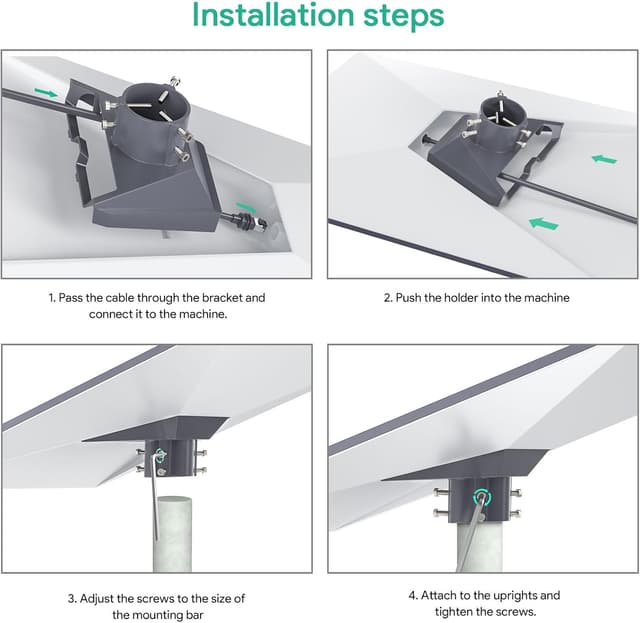 Installation steps

1. Pass the cable through the bracket and connect it to the machine.

2. Push the holder into the machine

3. Adjust the screws to the size of the mounting bar

4. Attach to the uprights and tighten the screws.