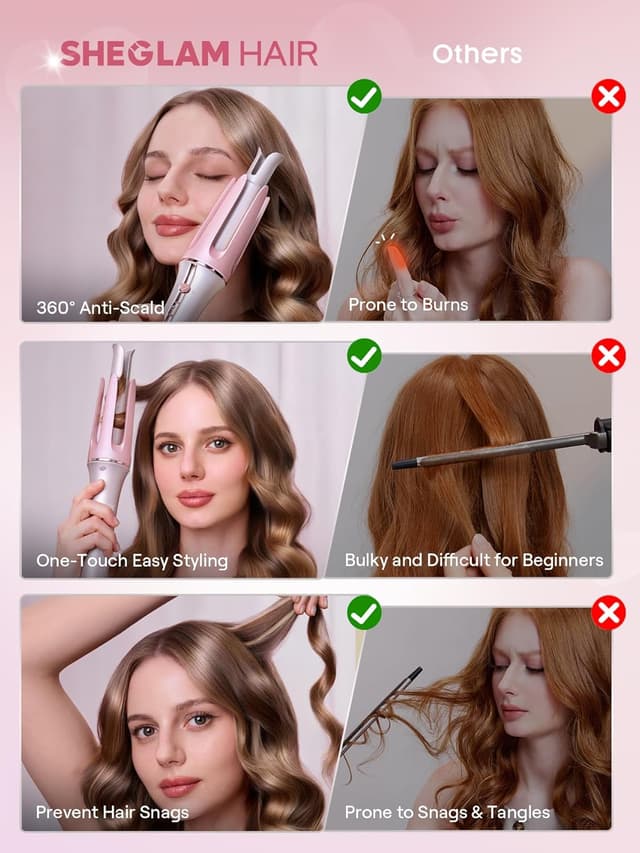 SHEGLAM HAIR

Others

360° Anti-Scald

Prone to Burns

One-Touch Easy Styling

Bulky and Difficult for Beginners

Prevent Hair Snags

Prone to Snags & Tangles