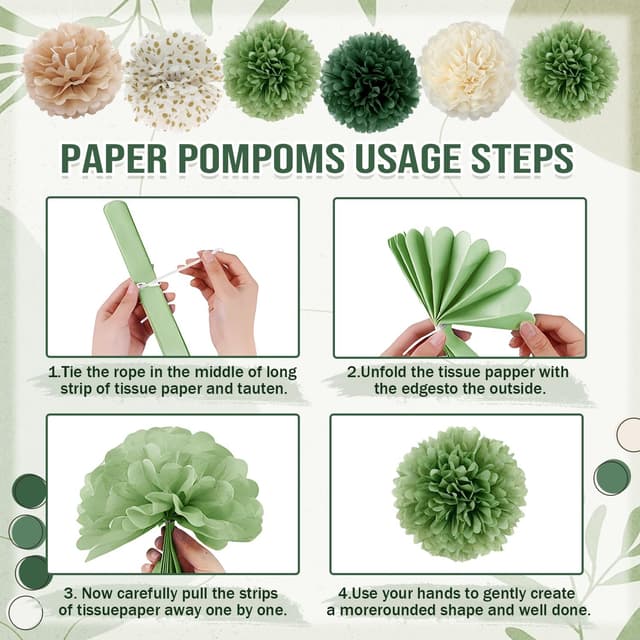 PAPER POMPOMS USAGE STEPS

1.Tie the rope in the middle of long strip of tissue paper and tauten.

2.Unfold the tissue papper with the edgesto the outside.

3. Now carefully pull the strips of tissuepaper away one by one.

4.Use your hands to gently create a morerounded shape and well done.