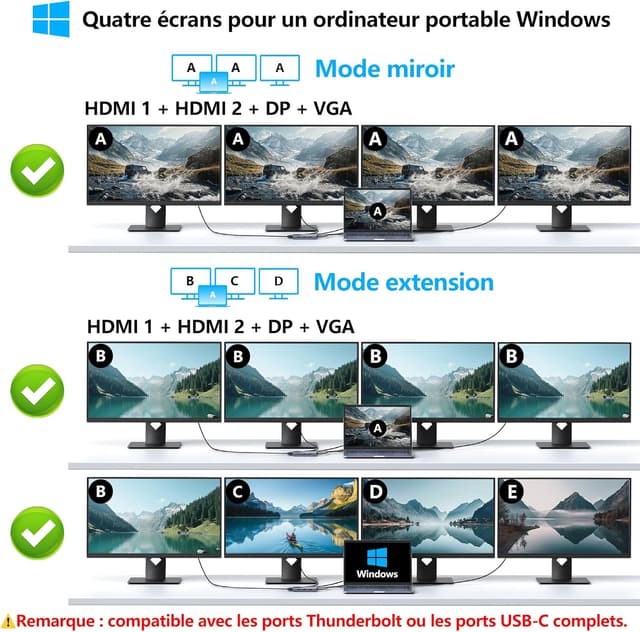 Quatre écrans pour un ordinateur portable Windows

A A A A Mode miroir

HDMI 1 + HDMI 2 + DP + VGA

A A A A A

B A C D Mode extension

HDMI 1 + HDMI 2 + DP + VGA

B B B B A

B C D E Windows

⚠Remarque : compatible avec les ports Thunderbolt ou les ports USB-C complets.