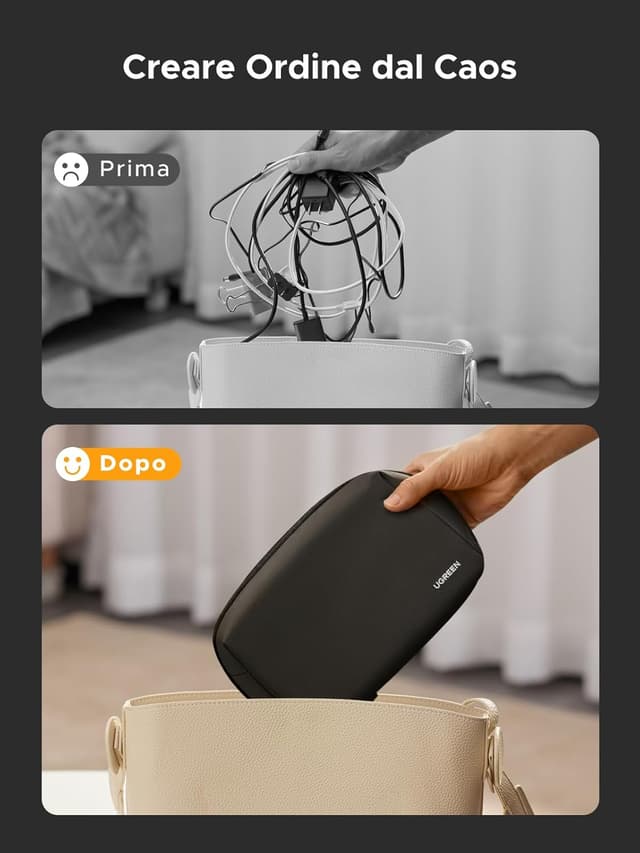 Creare Ordine dal Caos

Prima

Dopo

UGREEN