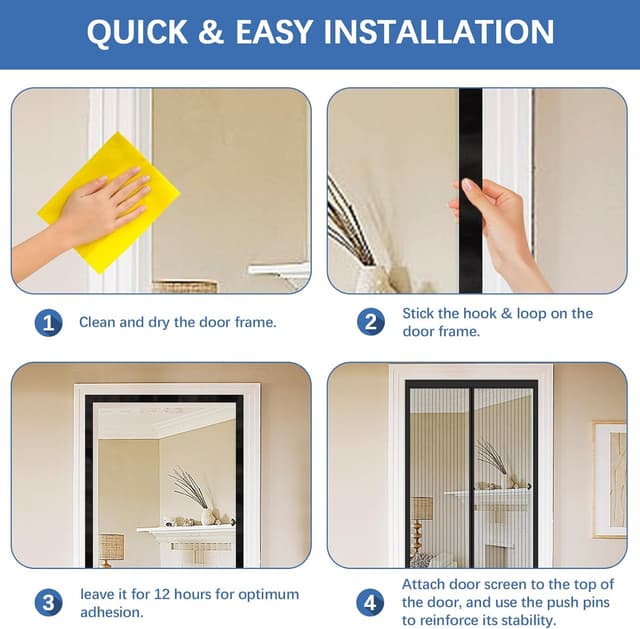 QUICK & EASY INSTALLATION

1 Clean and dry the door frame.

2 Stick the hook & loop on the door frame.

3 leave it for 12 hours for optimum adhesion.

4 Attach door screen to the top of the door, and use the push pins to reinforce its stability.