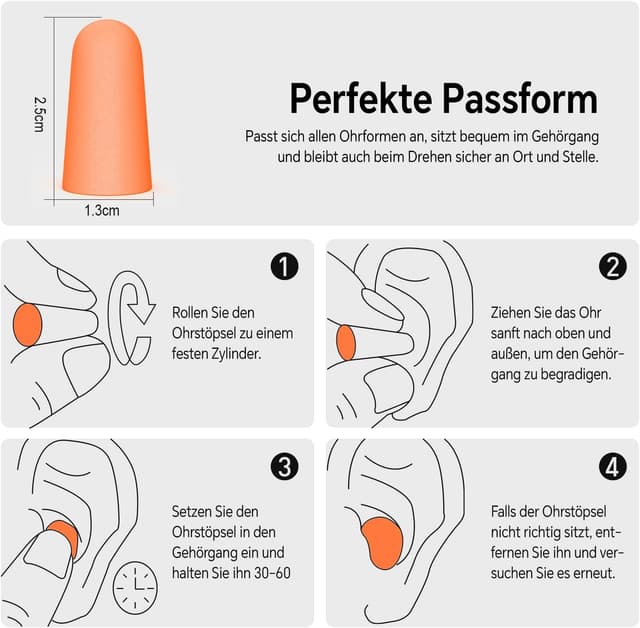 2.5cm

1.3cm

Perfekte Passform

Passt sich allen Ohrformen an, sitzt bequem im Gehörgang und bleibt auch beim Drehen sicher an Ort und Stelle.

1

Rollen Sie den Ohrstöpsel zu einem festen Zylinder.

2

Ziehen Sie das Ohr sanft nach oben und außen, um den Gehörgang zu begradigen.

3

Setzen Sie den Ohrstöpsel in den Gehörgang ein und halten Sie ihn 30-60

4

Falls der Ohrstöpsel nicht richtig sitzt, entfernen Sie ihn und versuchen Sie es erneut.