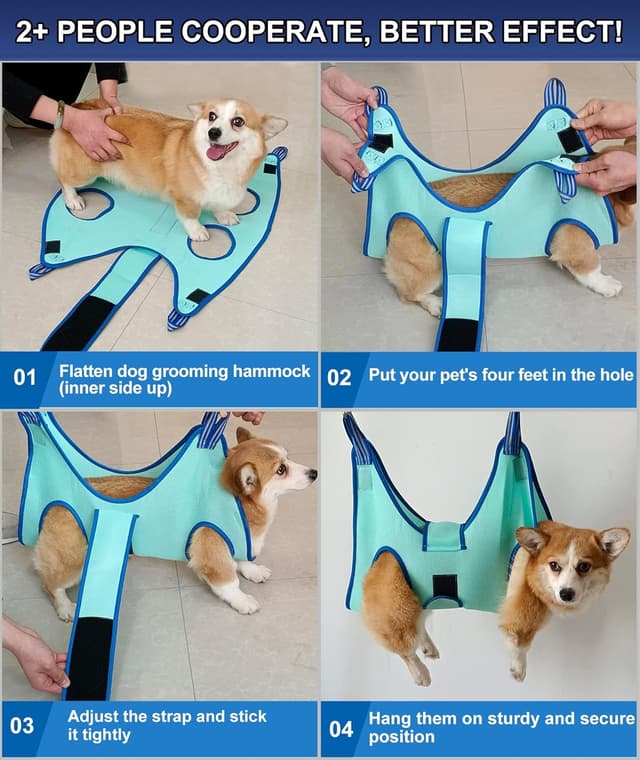 2+ PEOPLE COOPERATE, BETTER EFFECT!

01 Flatten dog grooming hammock (inner side up)

02 Put your pet's four feet in the hole

03 Adjust the strap and stick it tightly

04 Hang them on sturdy and secure position