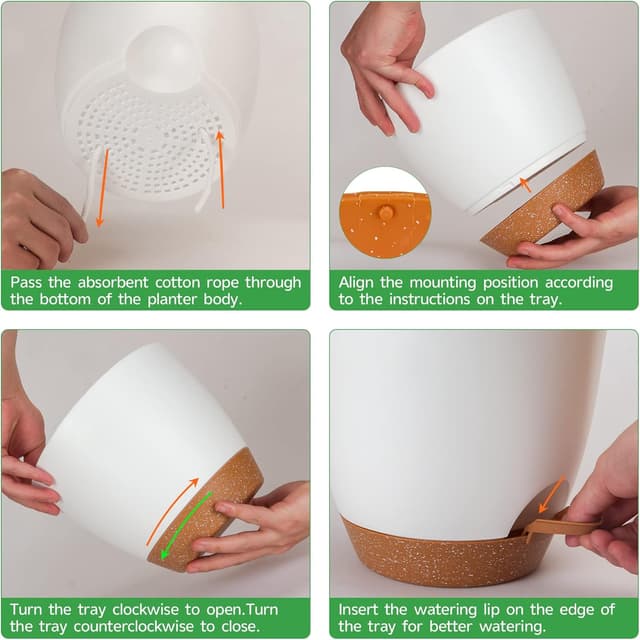 Pass the absorbent cotton rope through the bottom of the planter body.

Align the mounting position according to the instructions on the tray.

Turn the tray clockwise to open.Turn the tray counterclockwise to close.

Insert the watering lip on the edge of the tray for better watering.