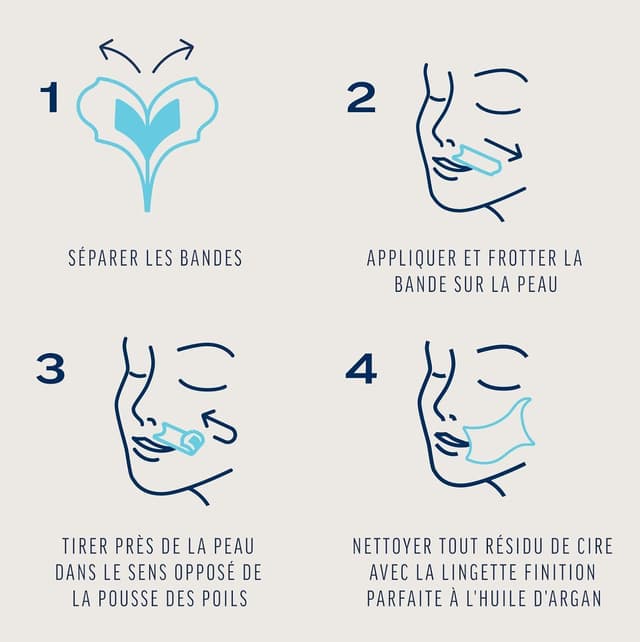 1

SÉPARER LES BANDES

2

APPLIQUER ET FROTTER LA BANDE SUR LA PEAU

3

TIRER PRÈS DE LA PEAU DANS LE SENS OPPOSÉ DE LA POUSSE DES POILS

4

NETTOYER TOUT RÉSIDU DE CIRE AVEC LA LINGETTE FINITION PARFAITE À L'HUILE D'ARGAN