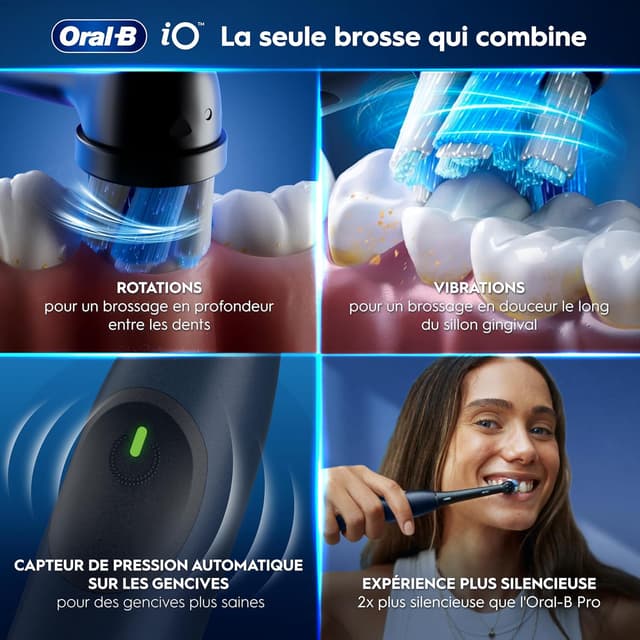 Oral-B iO™ La seule brosse qui combine

ROTATIONS
pour un brossage en profondeur entre les dents

VIBRATIONS
pour un brossage en douceur le long du sillon gingival

CAPTEUR DE PRESSION AUTOMATIQUE SUR LES GENCIVES
pour des gencives plus saines

EXPÉRIENCE PLUS SILENCIEUSE
2x plus silencieuse que l'Oral-B Pro